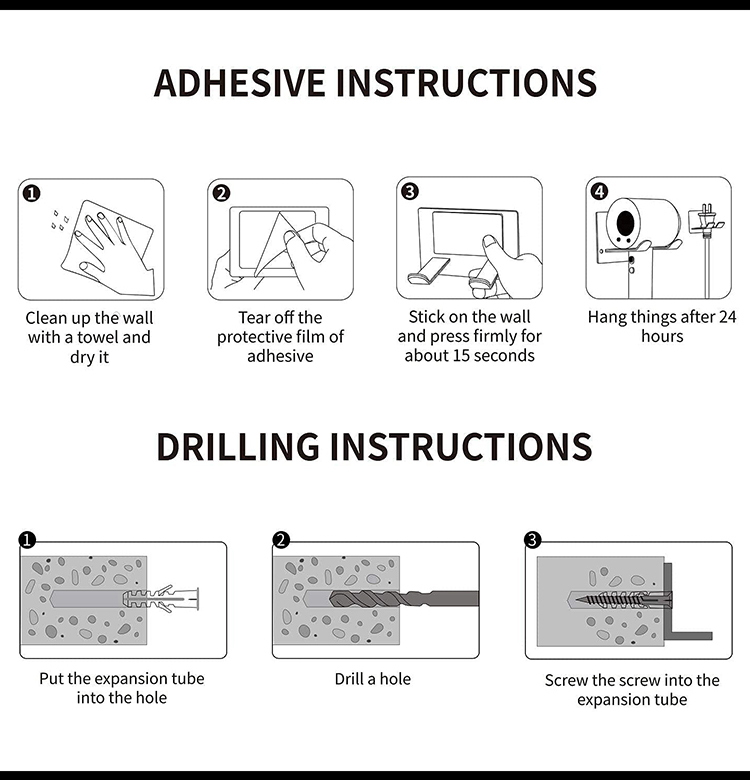 ADHESIVE INSTRUCTIONS

1
Clean up the wall with a towel and dry it

2
Tear off the protective film of adhesive

3
Stick on the wall and press firmly for about 15 seconds

4
Hang things after 24 hours

DRILLING INSTRUCTIONS

1
Put the expansion tube into the hole

2
Drill a hole

3
Screw the screw into the expansion tube