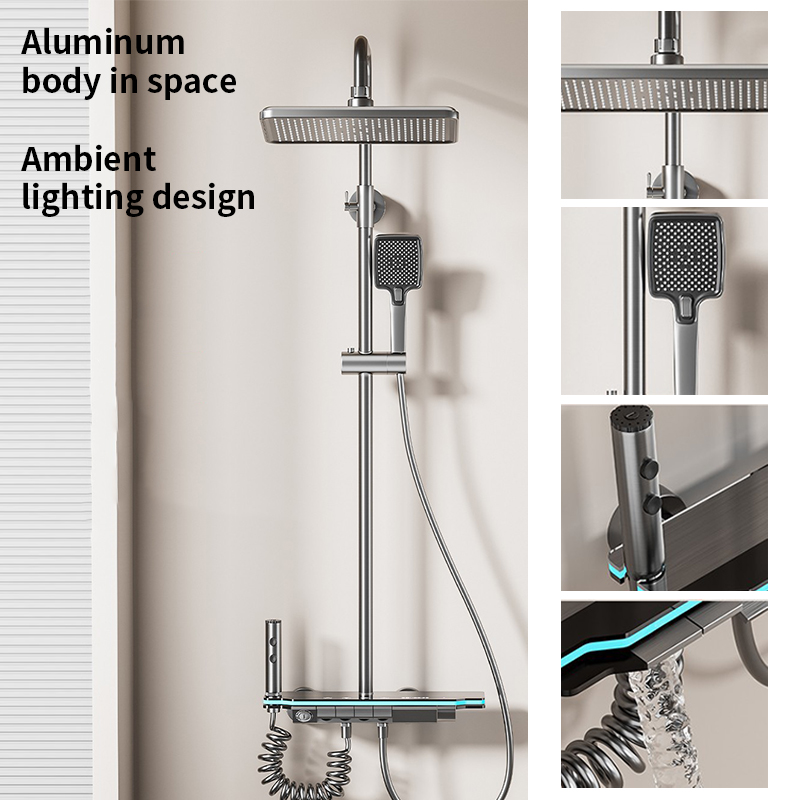 Aluminum body in space

Ambient lighting design