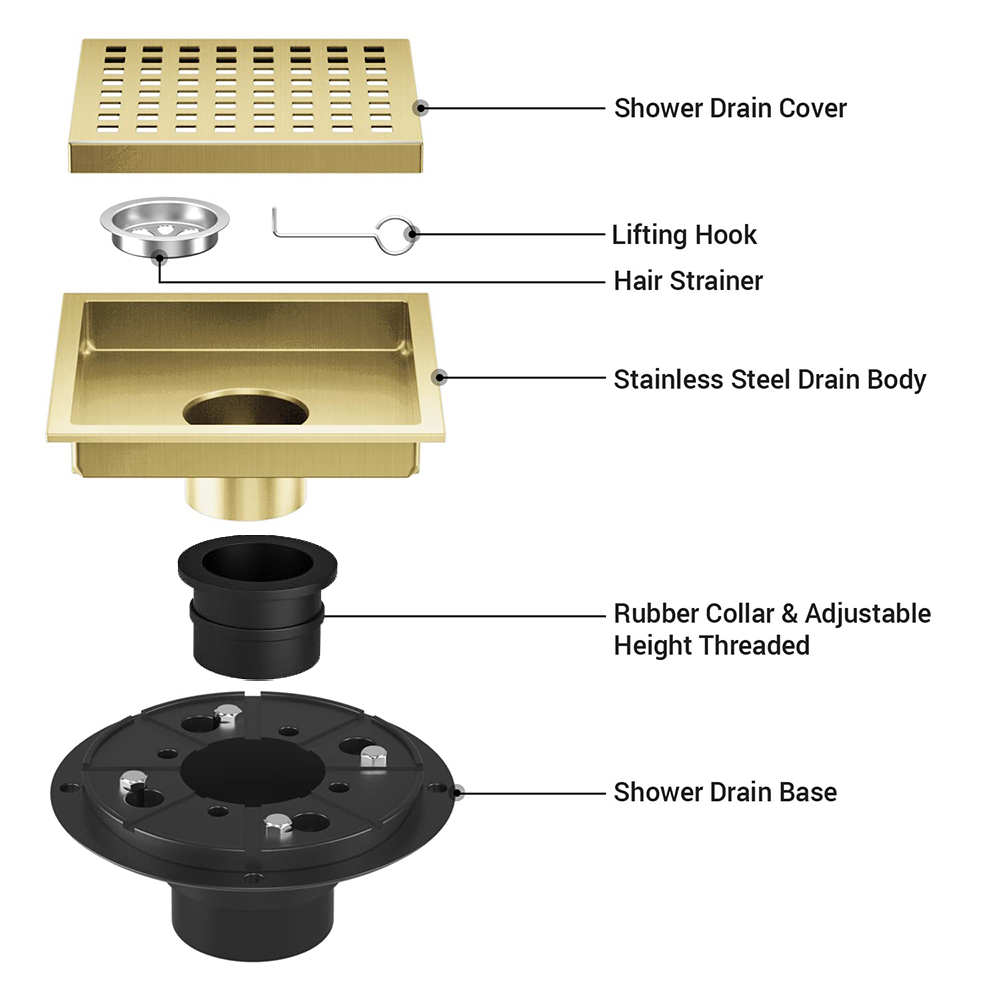 Shower Drain Cover

Lifting Hook

Hair Strainer

Stainless Steel Drain Body

Rubber Collar & Adjustable Height Threaded

Shower Drain Base