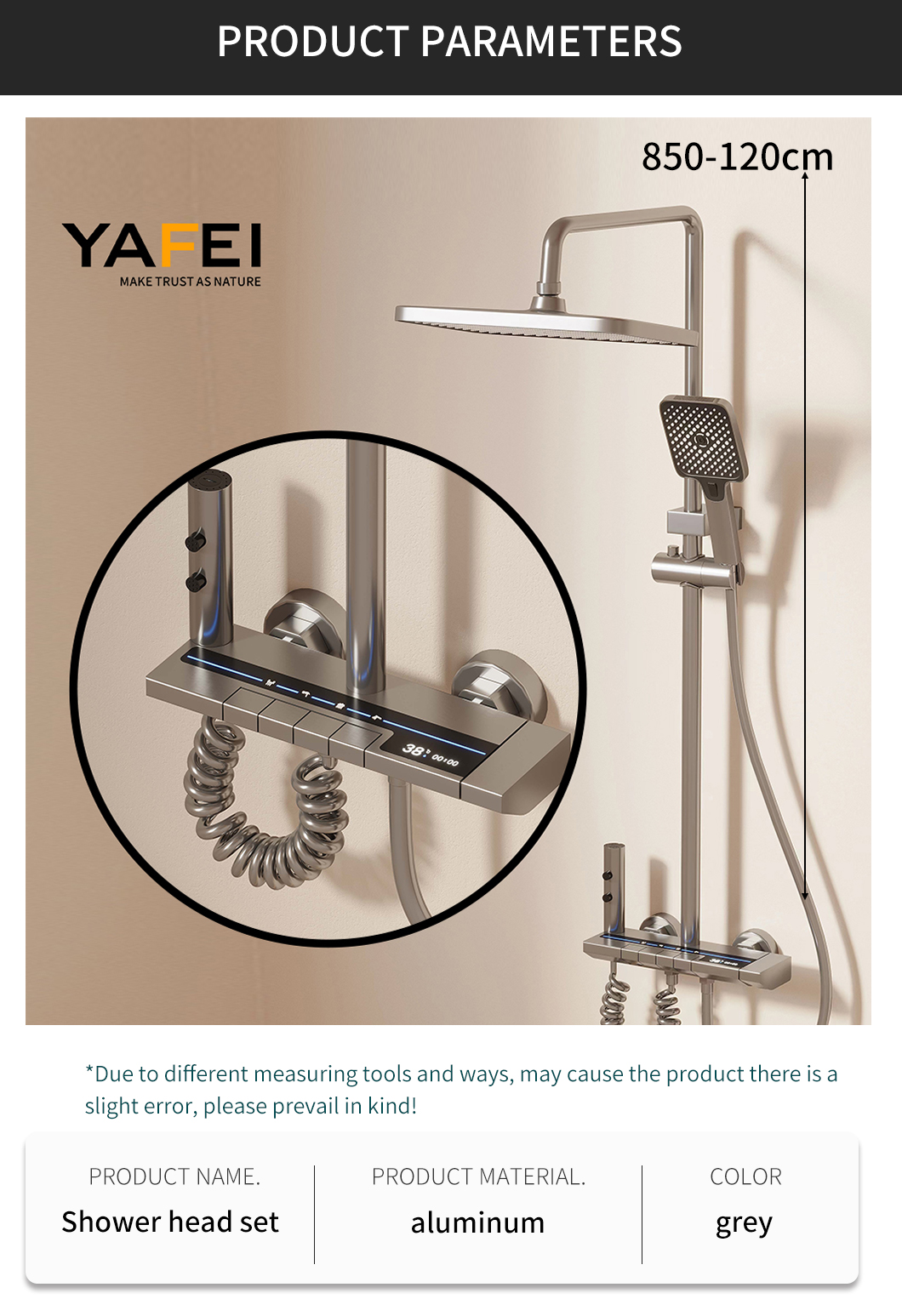 PRODUCT PARAMETERS

850-120cm

YAFEI
MAKE TRUST AS NATURE

38° 00:00

*Due to different measuring tools and ways, may cause the product there is a slight error, please prevail in kind!

| PRODUCT NAME. | PRODUCT MATERIAL. | COLOR |
|---|---|---|
| Shower head set | aluminum | grey |