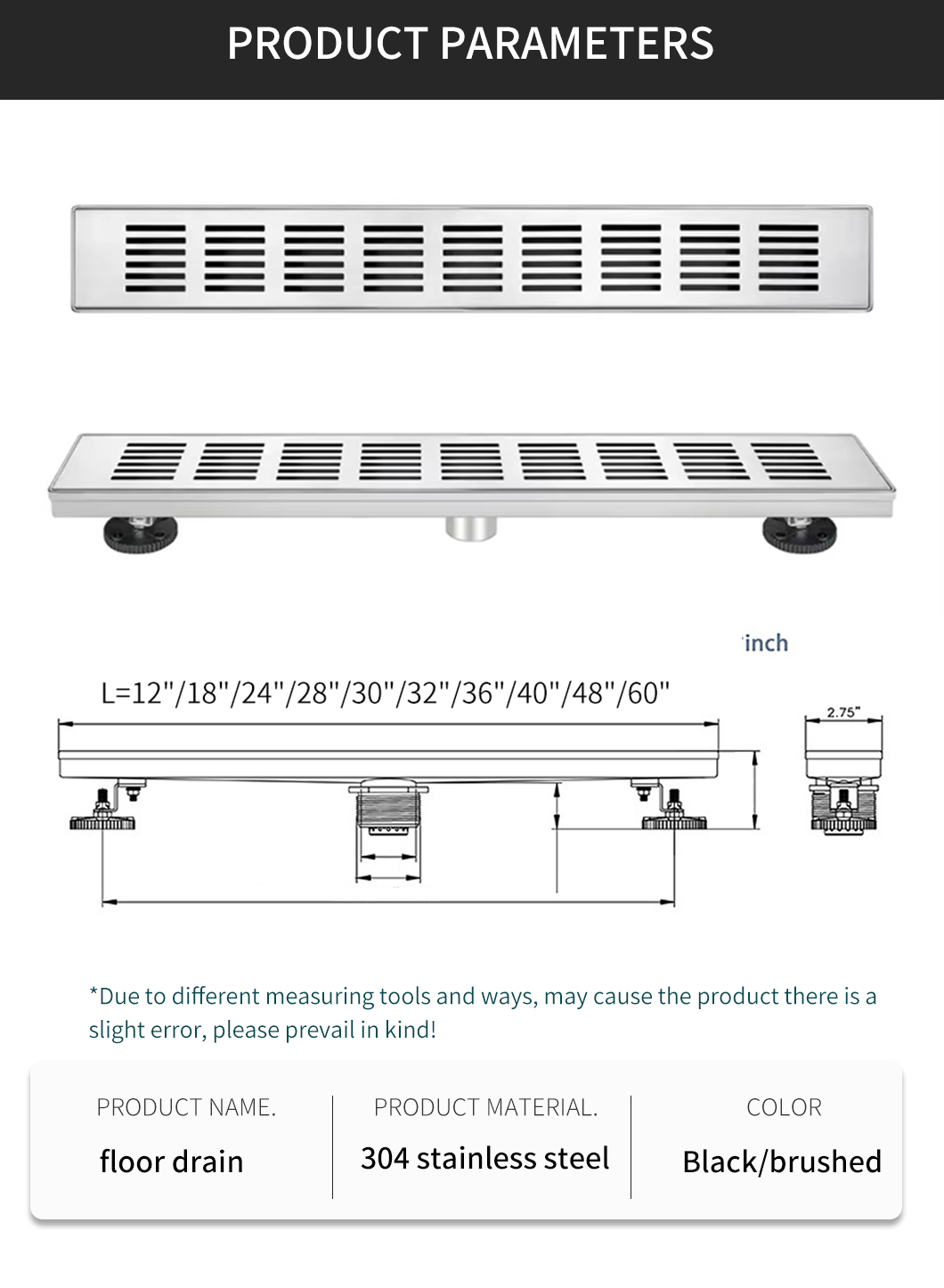 PRODUCT PARAMETERS

inch

L=12"/18"/24"/28"/30"/32"/36"/40"/48"/60"

2.75"

*Due to different measuring tools and ways, may cause the product there is a slight error, please prevail in kind!

| PRODUCT NAME. | PRODUCT MATERIAL. | COLOR |
|---|---|---|
| floor drain | 304 stainless steel | Black/brushed |