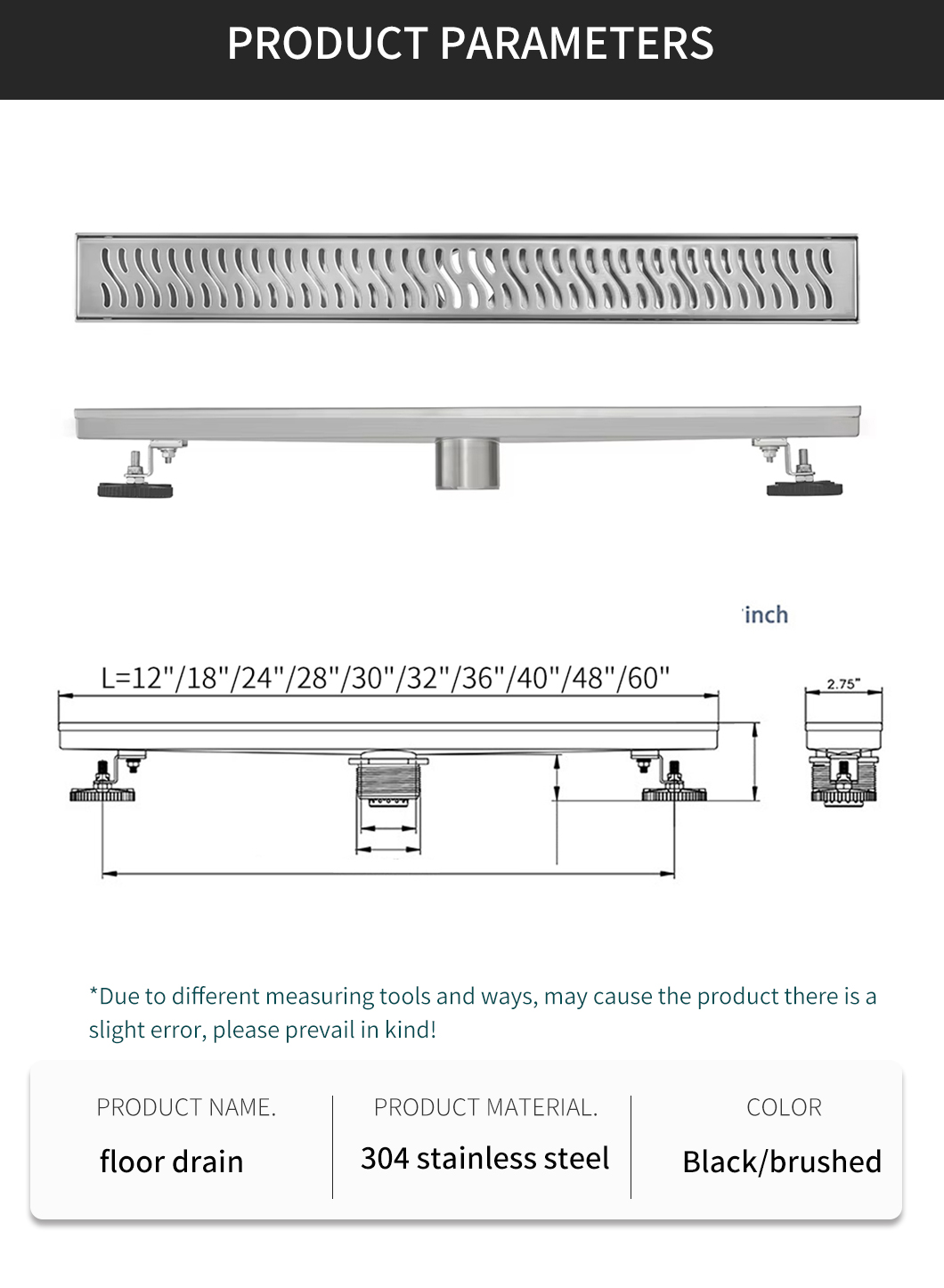 PRODUCT PARAMETERS

inch

L=12"/18"/24"/28"/30"/32"/36"/40"/48"/60"

2.75"

*Due to different measuring tools and ways, may cause the product there is a slight error, please prevail in kind!

| PRODUCT NAME. | PRODUCT MATERIAL. | COLOR |
|---|---|---|
| floor drain | 304 stainless steel | Black/brushed |