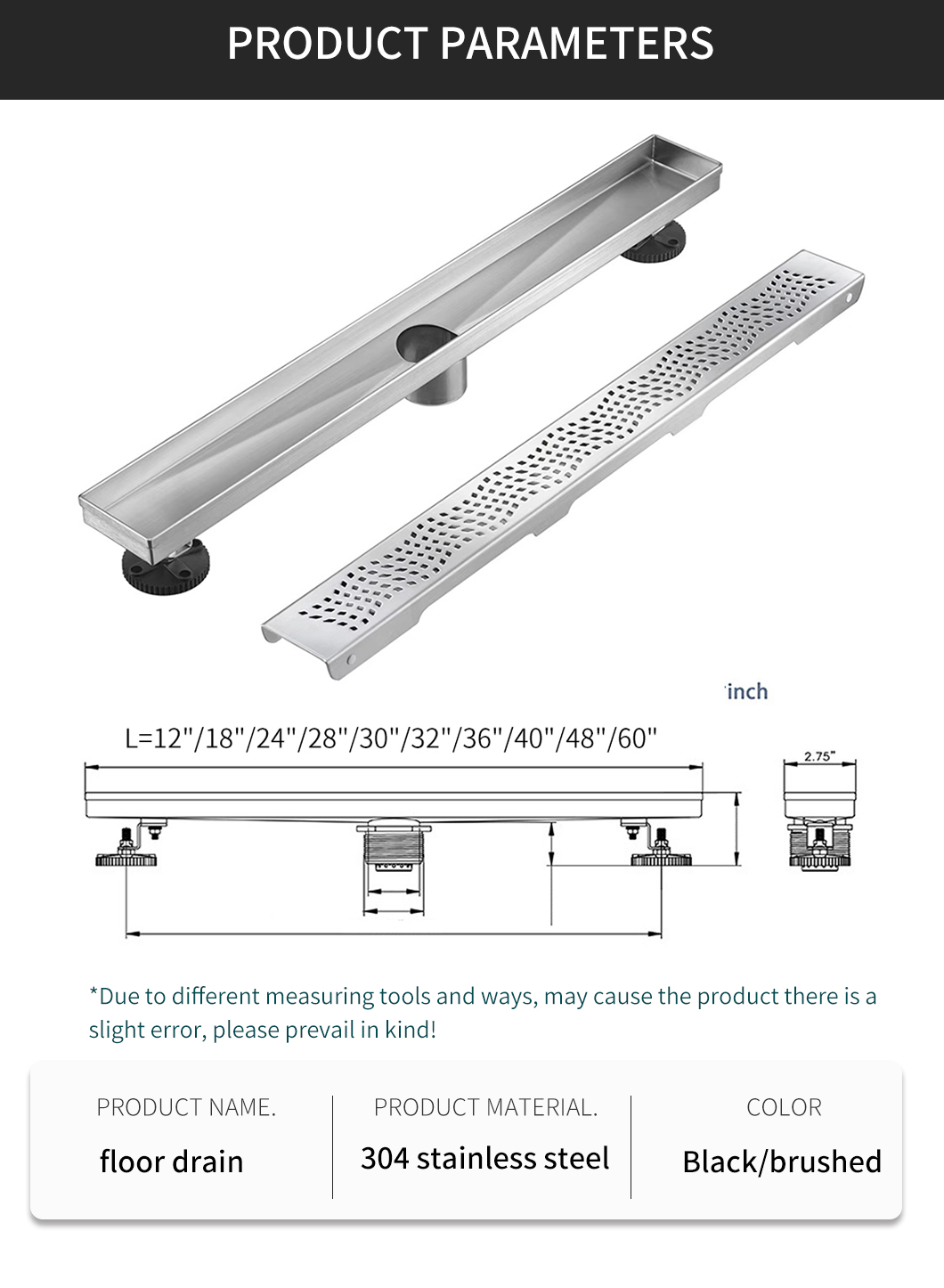 PRODUCT PARAMETERS

inch

L=12"/18"/24"/28"/30"/32"/36"/40"/48"/60"

2.75"

*Due to different measuring tools and ways, may cause the product there is a slight error, please prevail in kind!

| PRODUCT NAME. | PRODUCT MATERIAL. | COLOR |
|---|---|---|
| floor drain | 304 stainless steel | Black/brushed |