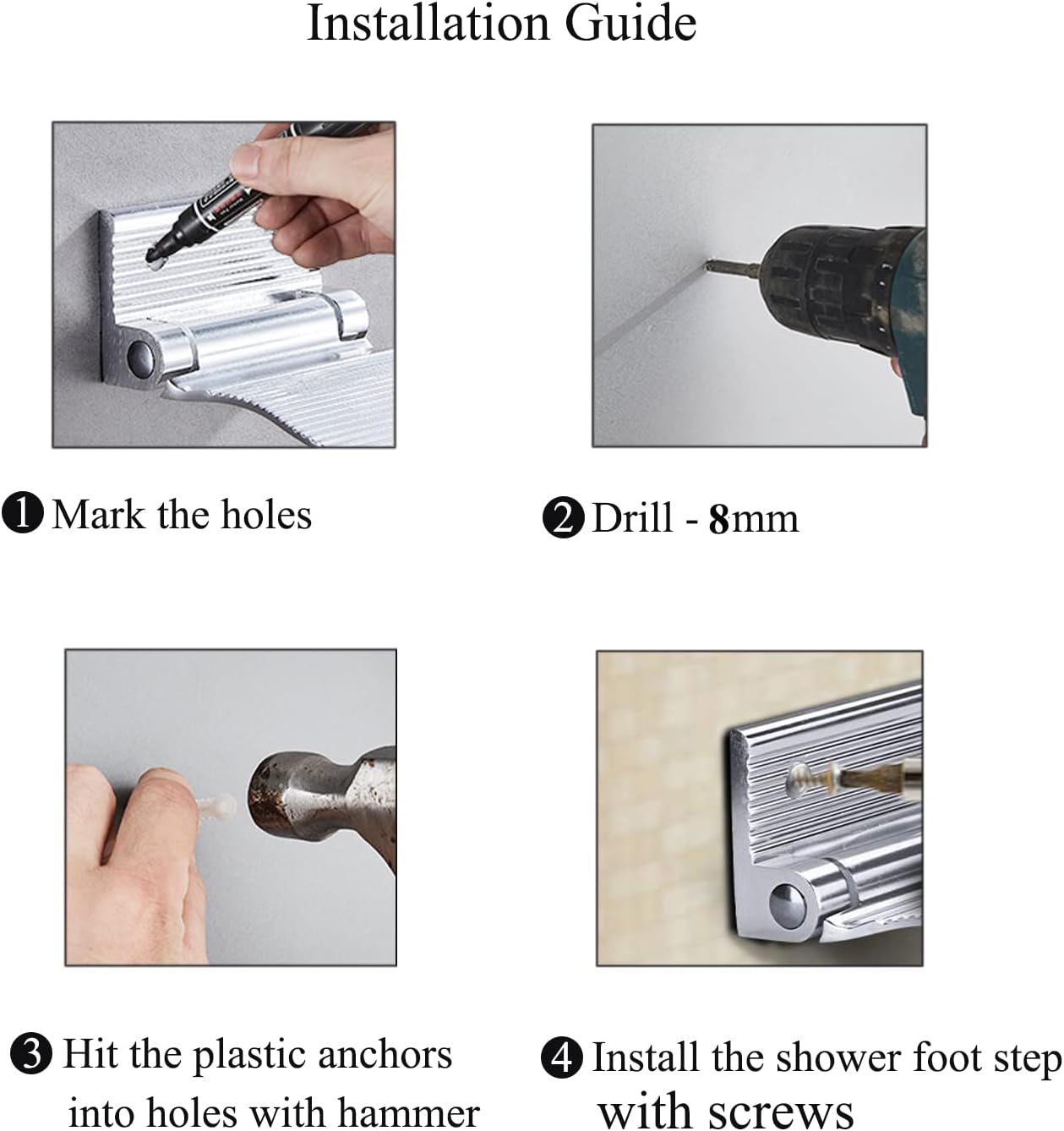 Installation Guide

❶ Mark the holes

❷ Drill - 8mm

❸ Hit the plastic anchors into holes with hammer

❹ Install the shower foot step with screws