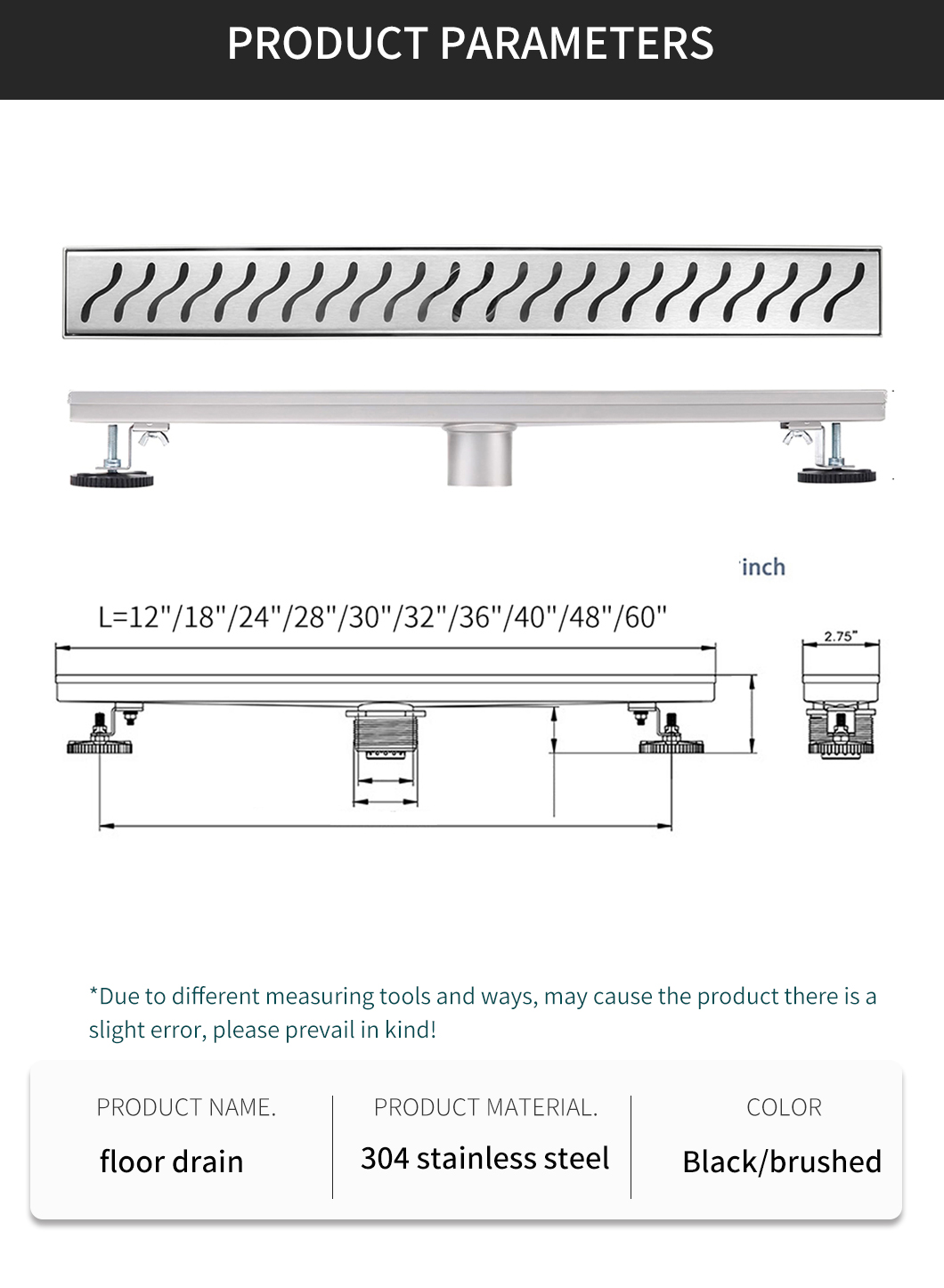 PRODUCT PARAMETERS

inch

L=12"/18"/24"/28"/30"/32"/36"/40"/48"/60"

2.75"

*Due to different measuring tools and ways, may cause the product there is a slight error, please prevail in kind!

| PRODUCT NAME. | PRODUCT MATERIAL. | COLOR |
|---|---|---|
| floor drain | 304 stainless steel | Black/brushed |