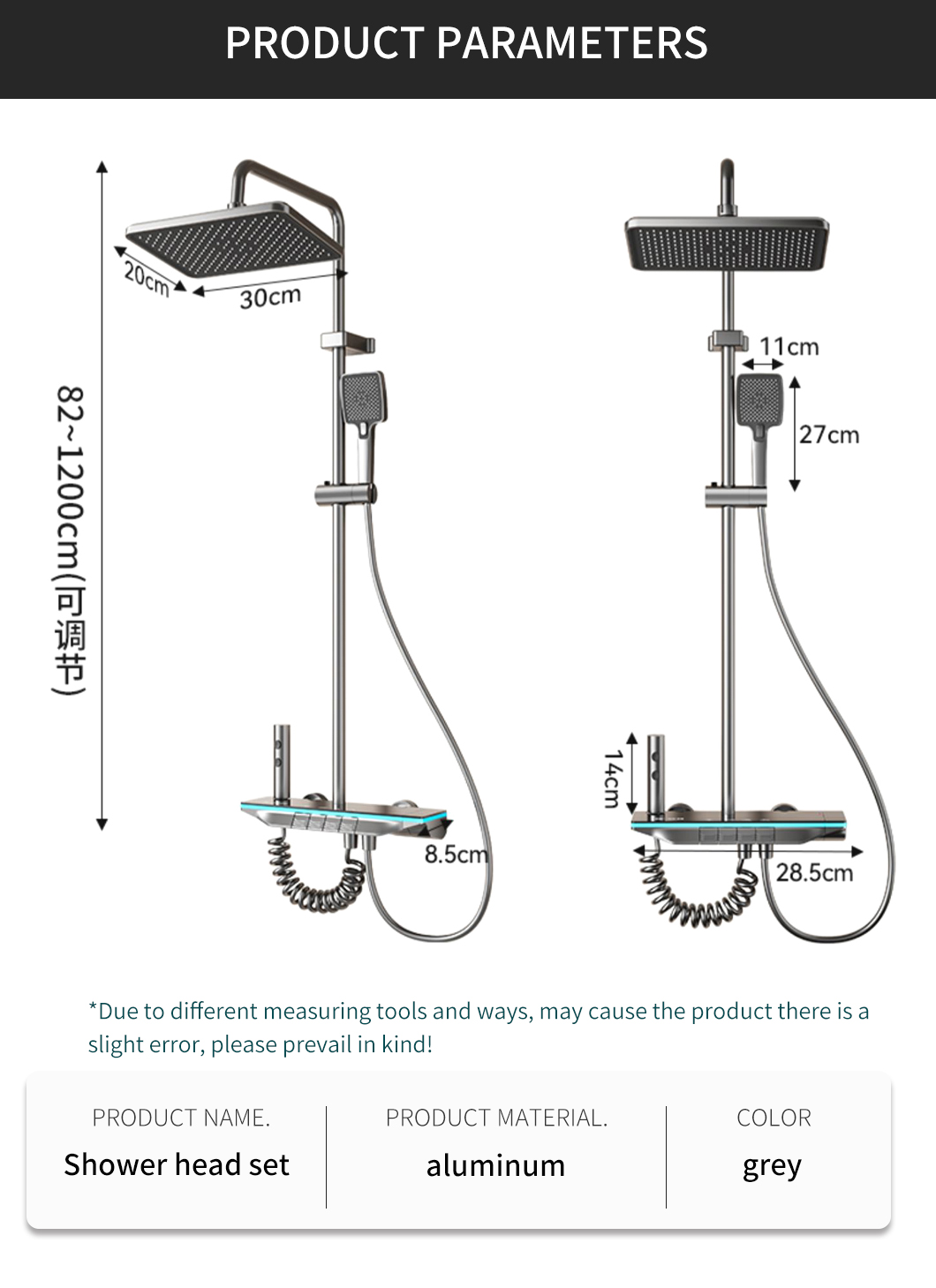 PRODUCT PARAMETERS

82~1200cm(可调节)

20cm

30cm

8.5cm

11cm

27cm

14cm

28.5cm

*Due to different measuring tools and ways, may cause the product there is a slight error, please prevail in kind!

| PRODUCT NAME. | PRODUCT MATERIAL. | COLOR |
|---|---|---|
| Shower head set | aluminum | grey |