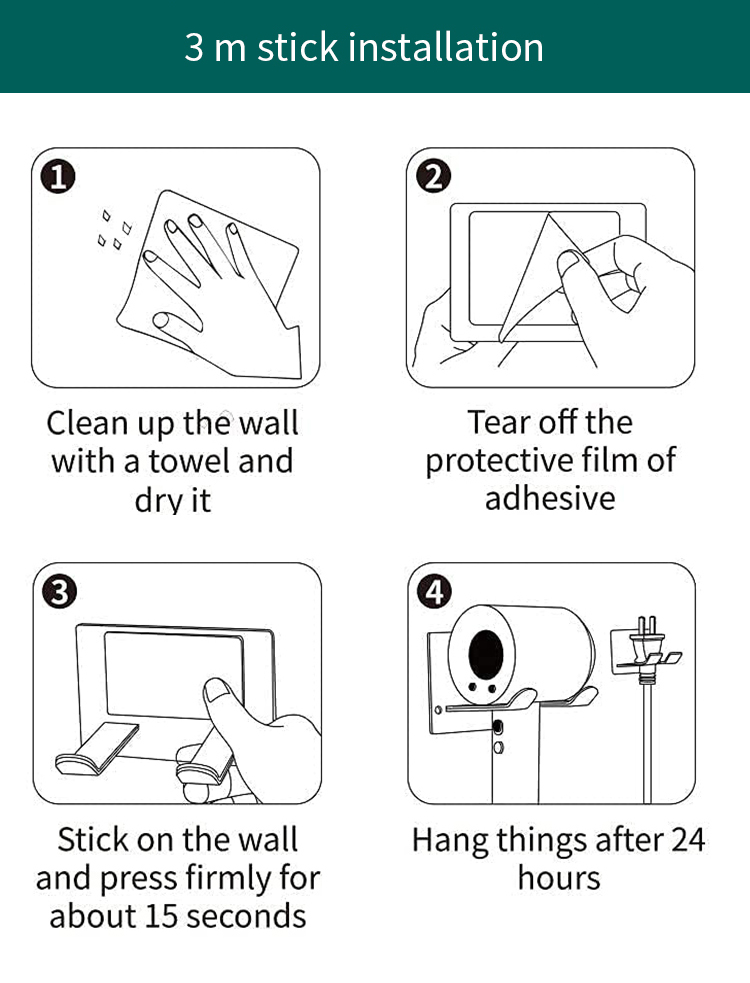 3 m stick installation

1

Clean up the wall with a towel and dry it

2

Tear off the protective film of adhesive

3

Stick on the wall and press firmly for about 15 seconds

4

Hang things after 24 hours