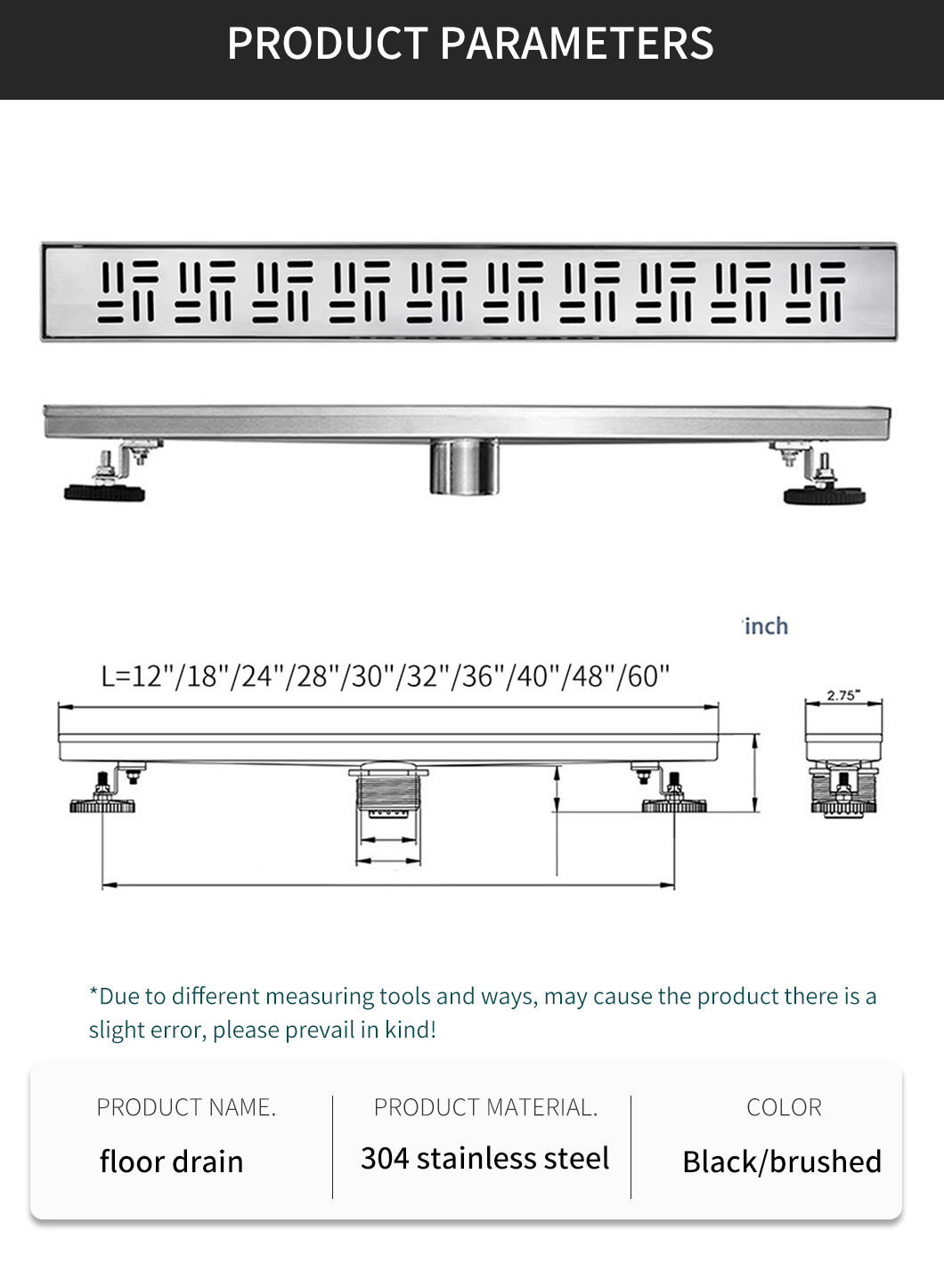 PRODUCT PARAMETERS

inch

L=12"/18"/24"/28"/30"/32"/36"/40"/48"/60"

2.75"

*Due to different measuring tools and ways, may cause the product there is a slight error, please prevail in kind!

| PRODUCT NAME. | PRODUCT MATERIAL. | COLOR |
|---|---|---|
| floor drain | 304 stainless steel | Black/brushed |